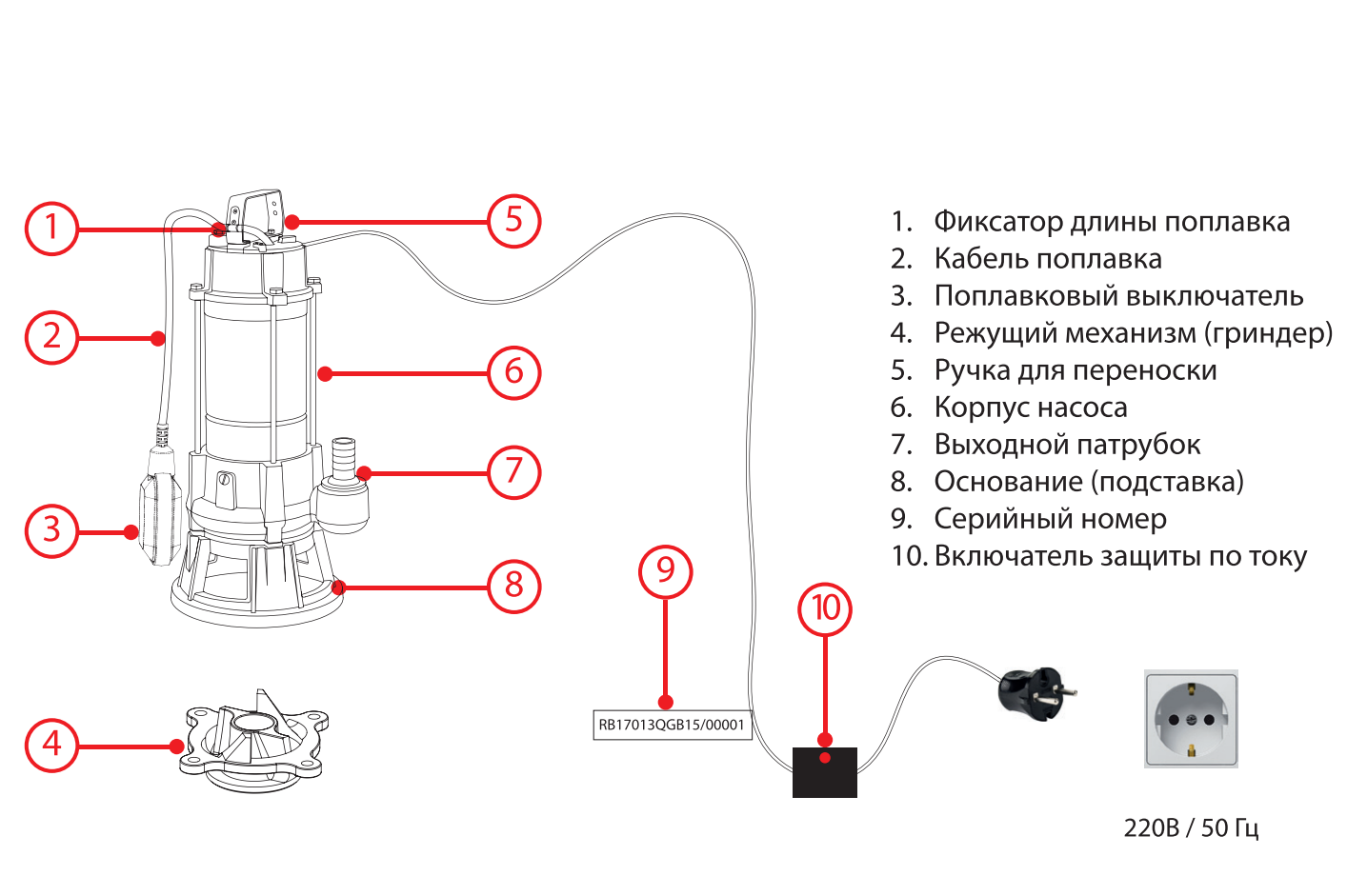 1
2
3
4
5
6
7
8
9
10

RB17013QGB15/00001

1. Фиксатор длины поплавка
2. Кабель поплавка
3. Поплавковый выключатель
4. Режущий механизм (гриндер)
5. Ручка для переноски
6. Корпус насоса
7. Выходной патрубок
8. Основание (подставка)
9. Серийный номер
10. Включатель защиты по току

220В / 50 Гц