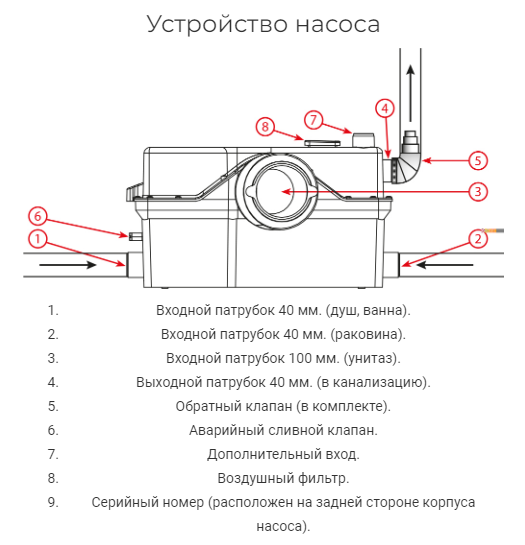 Устройство насоса

8
7
4
5
3
6
1
2

1. Входной патрубок 40 мм. (душ, ванна).
2. Входной патрубок 40 мм. (раковина).
3. Входной патрубок 100 мм. (унитаз).
4. Выходной патрубок 40 мм. (в канализацию).
5. Обратный клапан (в комплекте).
6. Аварийный сливной клапан.
7. Дополнительный вход.
8. Воздушный фильтр.
9. Серийный номер (расположен на задней стороне корпуса насоса).