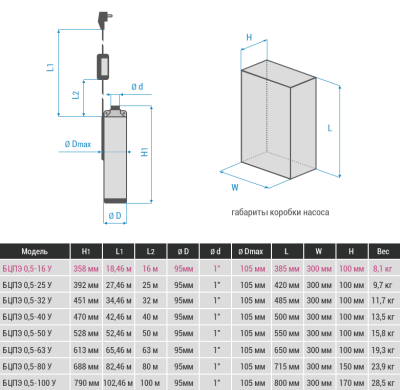 L1

L2

ø d

ø Dmax

H1

ø D

H

L

W

габариты коробки насоса

| Модель | H1 | L1 | L2 | ø D | ø d | ø Dmax | L | W | H | Вес |
|---|---|---|---|---|---|---|---|---|---|---|
| БЦПЭ 0,5-16 У | 358 мм | 18,46 м | 16 м | 95мм | 1" | 105 мм | 385 мм | 300 мм | 100 мм | 8,1 кг |
| БЦПЭ 0,5-25 У | 392 мм | 27,46 м | 25 м | 95мм | 1" | 105 мм | 420 мм | 300 мм | 100 мм | 9,7 кг |
| БЦПЭ 0,5-32 У | 451 мм | 34,46 м | 32 м | 95мм | 1" | 105 мм | 485 мм | 300 мм | 100 мм | 11,7 кг |
| БЦПЭ 0,5-40 У | 470 мм | 42,46 м | 40 м | 95мм | 1" | 105 мм | 500 мм | 300 мм | 100 мм | 13,5 кг |
| БЦПЭ 0,5-50 У | 528 мм | 52,46 м | 50 м | 95мм | 1" | 105 мм | 550 мм | 300 мм | 100 мм | 15,8 кг |
| БЦПЭ 0,5-63 У | 613 мм | 65,46 м | 63 м | 95мм | 1" | 105 мм | 650 мм | 300 мм | 100 мм | 19,3 кг |
| БЦПЭ 0,5-80 У | 688 мм | 82,46 м | 80 м | 95мм | 1" | 105 мм | 715 мм | 300 мм | 150 мм | 23,9 кг |
| БЦПЭ 0,5-100 У | 790 мм | 102,46 м | 100 м | 95мм | 1" | 105 мм | 800 мм | 300 мм | 170 мм | 28,5 кг |